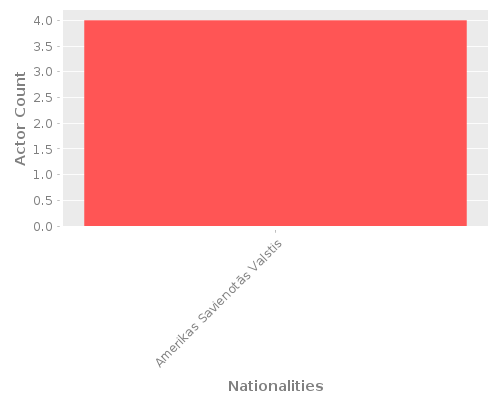 Actor Count
4.0
3.5
3.0
2.5
2.0
1.5
1.0
0.5
0.0
Amerikas Savienotās Valstis
Nationalities